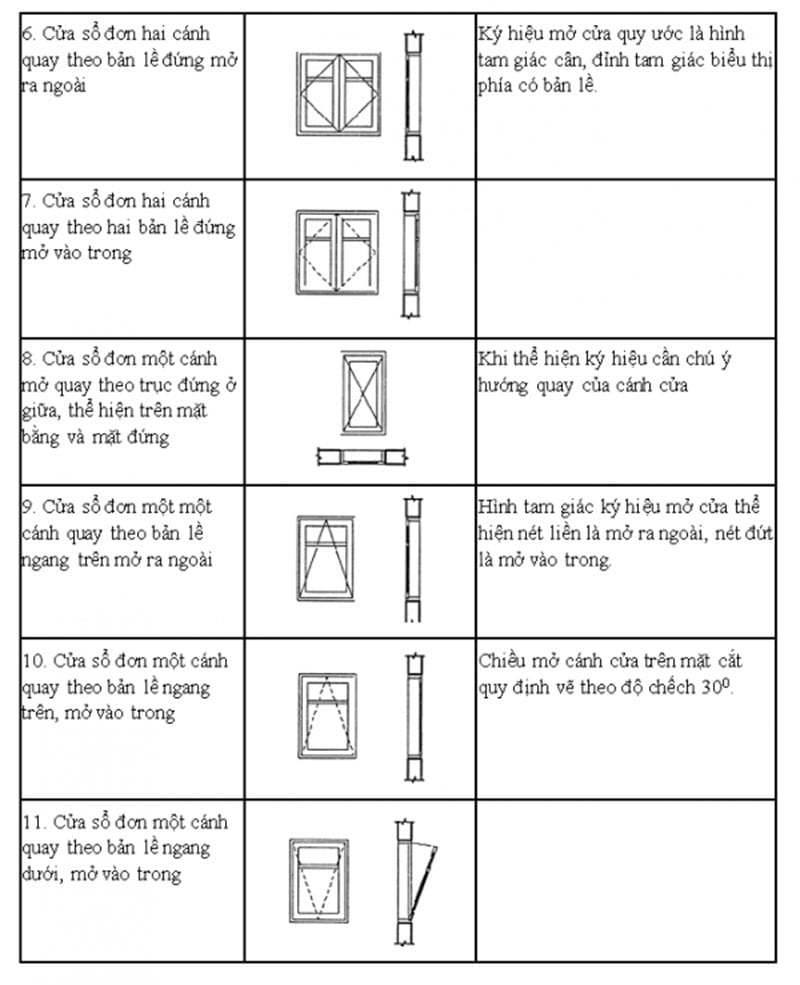 | | | |
|---|---|---|
| 6. Cửa sổ đơn hai cánh quay theo bản lề đứng mở ra ngoài | | Ký hiệu mở cửa quy ước là hình tam giác cân, đỉnh tam giác biểu thị phía có bản lề. |
| 7. Cửa sổ đơn hai cánh quay theo hai bản lề đứng mở vào trong | | |
| 8. Cửa sổ đơn một cánh mở quay theo trục đứng ở giữa, thể hiện trên mặt bằng và mặt đứng | | Khi thể hiện ký hiệu cần chú ý hướng quay của cánh cửa |
| 9. Cửa sổ đơn một một cánh quay theo bản lề ngang trên mở ra ngoài | | Hình tam giác ký hiệu mở cửa thể hiện nét liền là mở ra ngoài, nét đứt là mở vào trong. |
| 10. Cửa sổ đơn một cánh quay theo bản lề ngang trên, mở vào trong | | Chiều mở cánh cửa trên mặt cắt quy định vẽ theo độ chếch $30^0$. |
| 11. Cửa sổ đơn một cánh quay theo bản lề ngang dưới, mở vào trong | | |